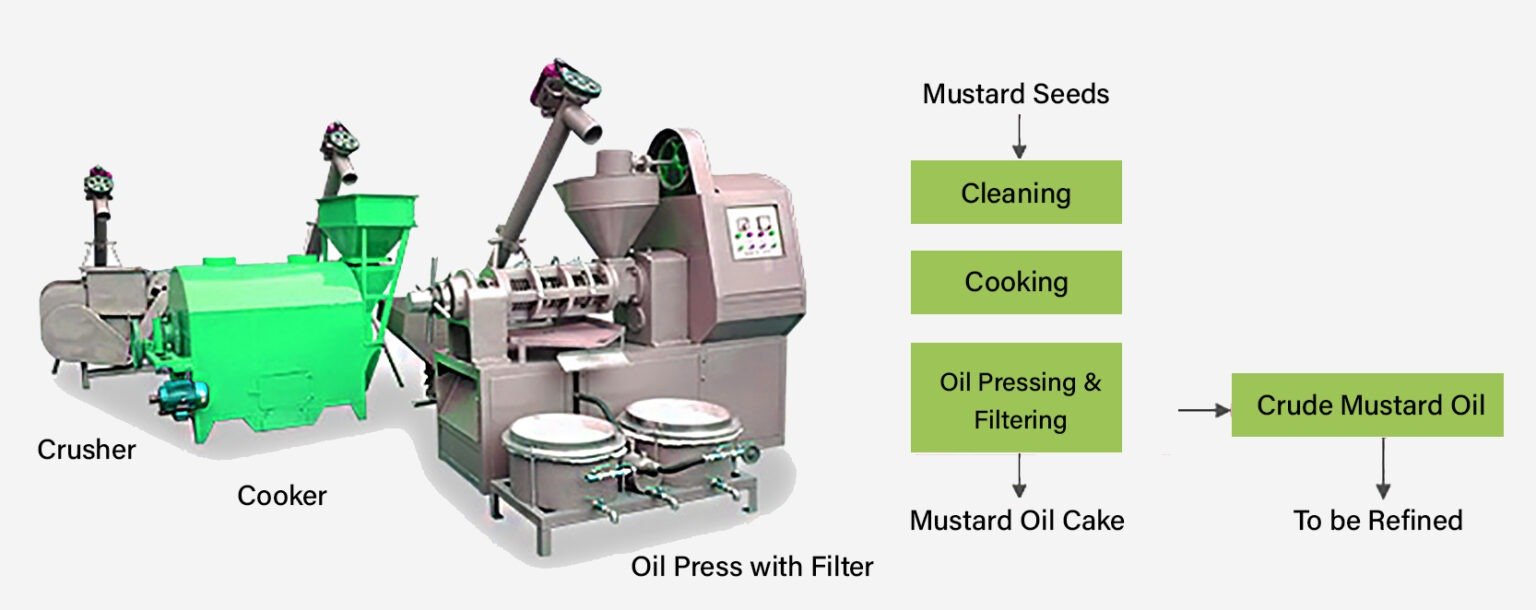 Crusher

Cooker

Oil Press with Filter

Mustard Seeds

Cleaning

Cooking

Oil Pressing & Filtering

Mustard Oil Cake

Crude Mustard Oil

To be Refined